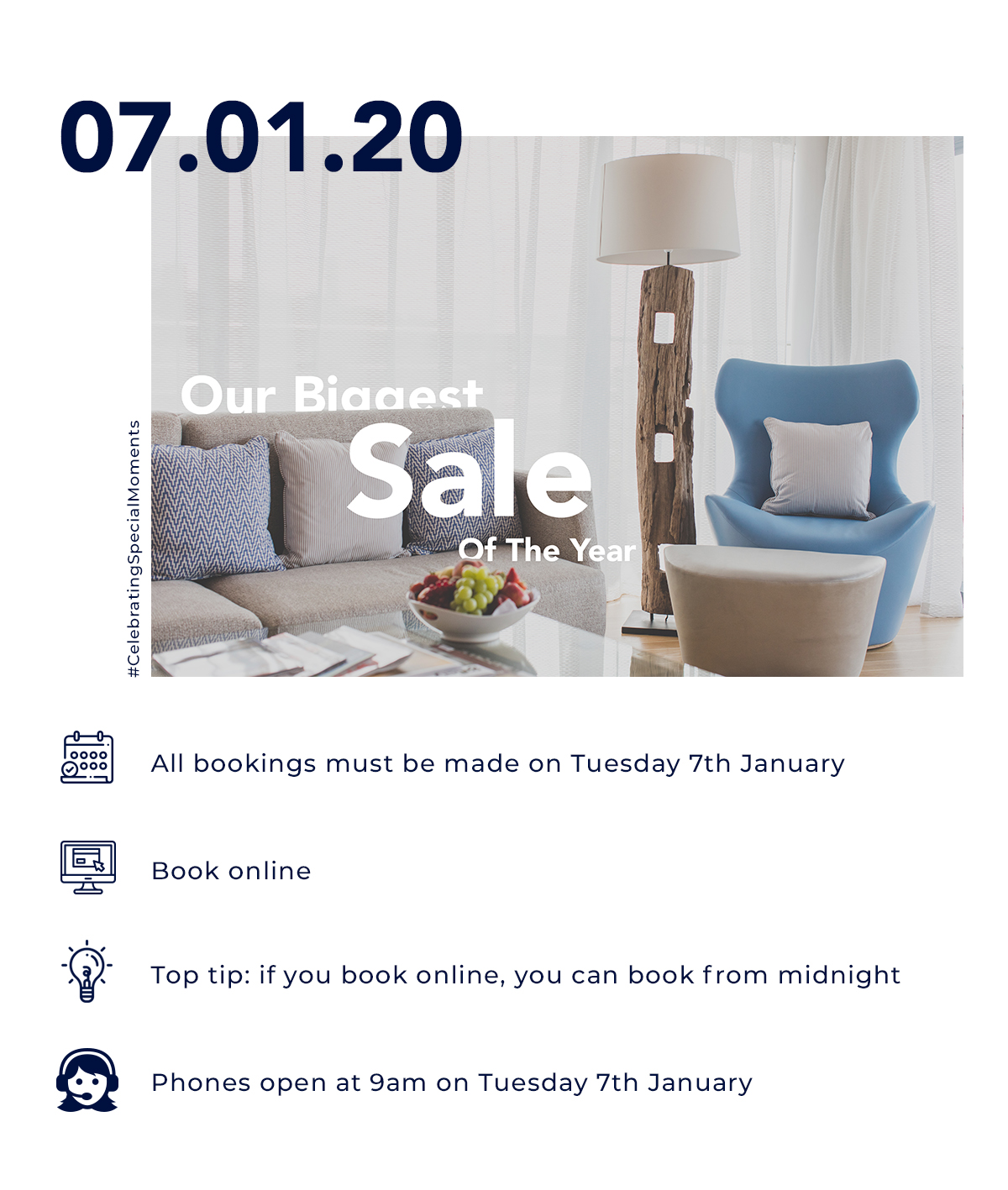 07.01.20

#CelebratingSpecialMoments

Our Biggest
Sale
Of The Year

All bookings must be made on Tuesday 7th January

Book online

Top tip: if you book online, you can book from midnight

Phones open at 9am on Tuesday 7th January